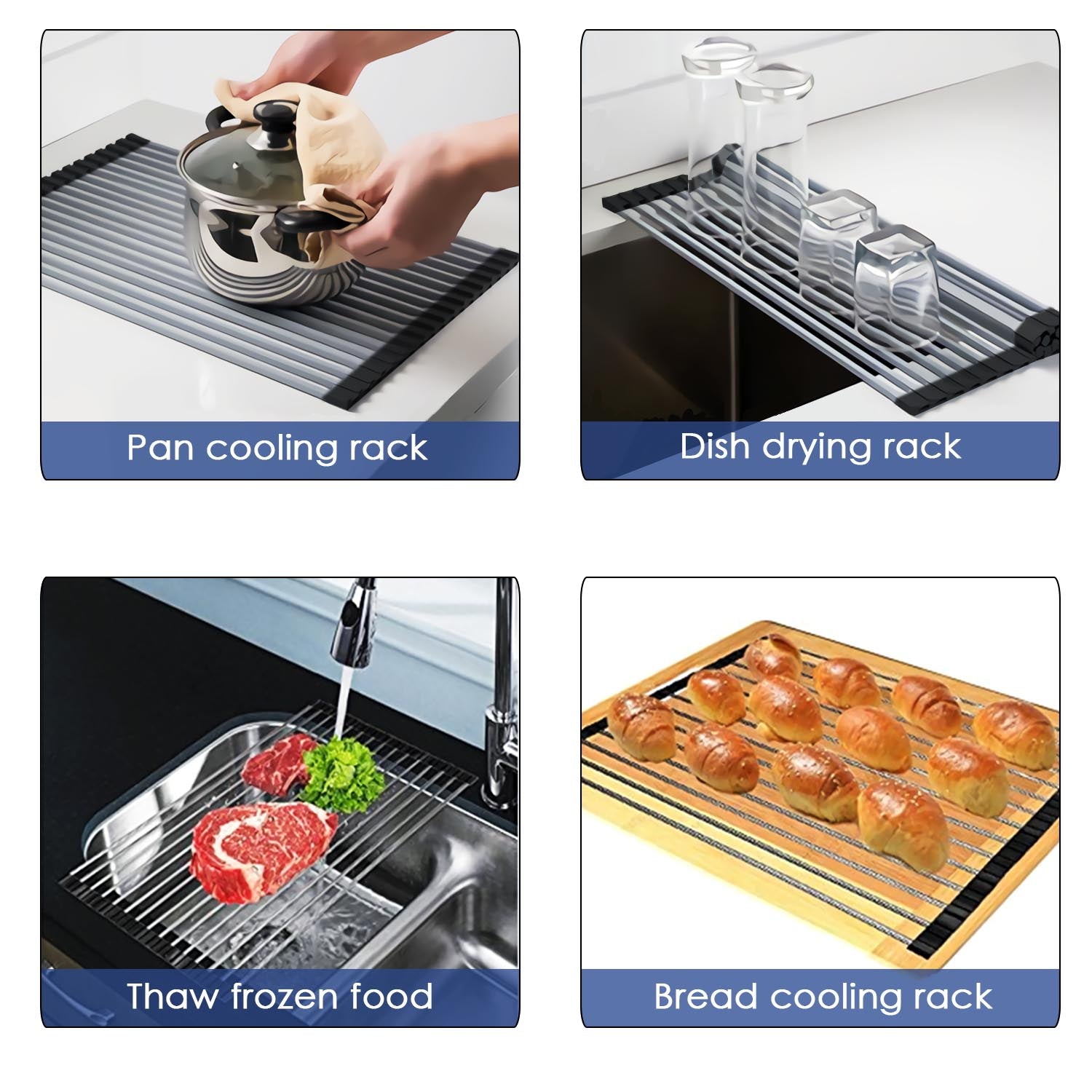 Pan cooling rack

Dish drying rack

Thaw frozen food

Bread cooling rack